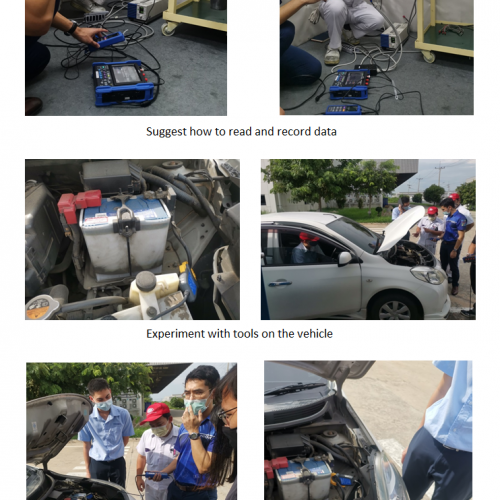 Suggest how to read and record data

Experiment with tools on the vehicle